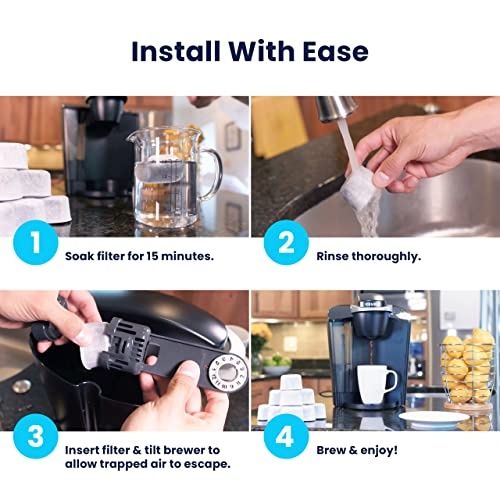 Install With Ease

1

Soak filter for 15 minutes.

2

Rinse thoroughly.

3

Insert filter & tilt brewer to allow trapped air to escape.

4

Brew & enjoy!